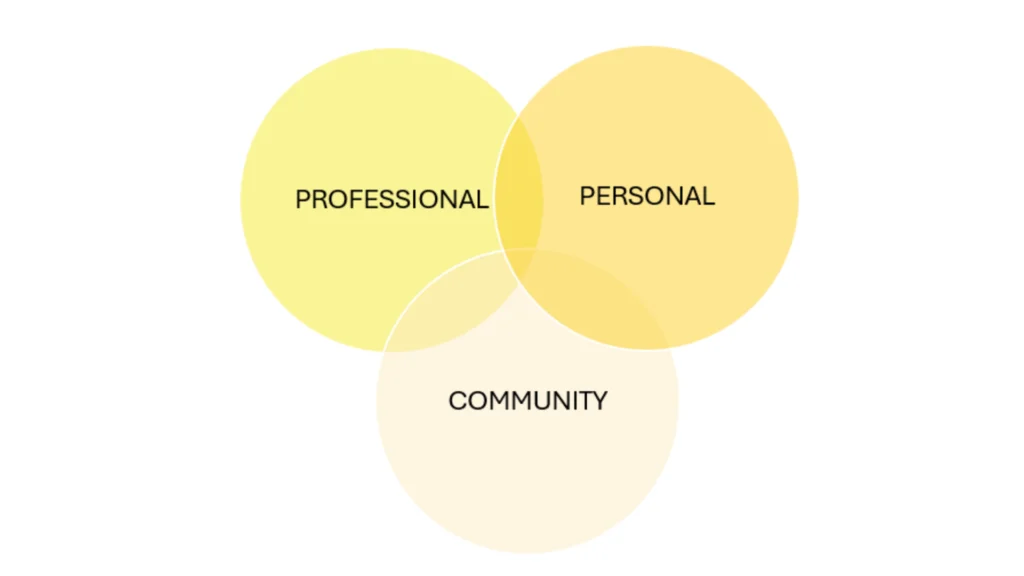 PROFESSIONAL

PERSONAL

COMMUNITY